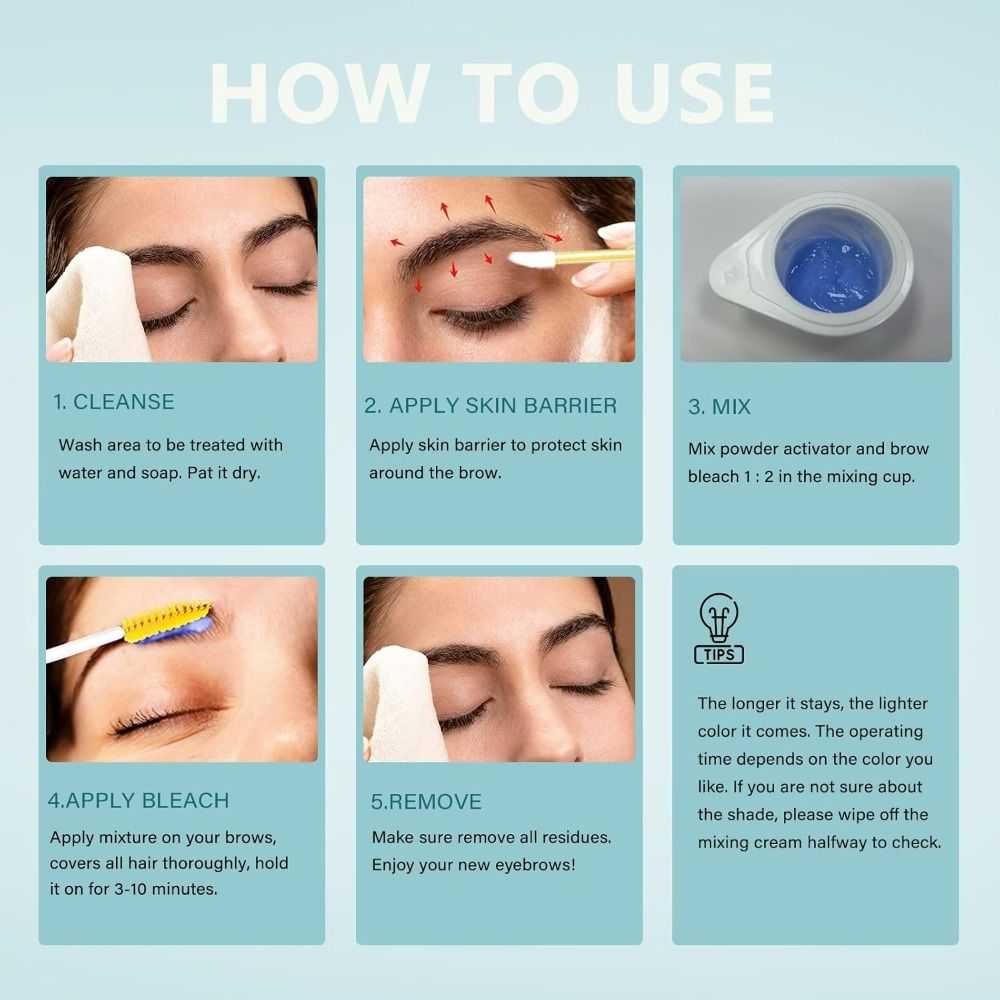 HOW TO USE

1. CLEANSE

Wash area to be treated with water and soap. Pat it dry.

2. APPLY SKIN BARRIER

Apply skin barrier to protect skin around the brow.

3. MIX

Mix powder activator and brow bleach 1 : 2 in the mixing cup.

4.APPLY BLEACH

Apply mixture on your brows, covers all hair thoroughly, hold it on for 3-10 minutes.

5.REMOVE

Make sure remove all residues. Enjoy your new eyebrows!

TIPS

The longer it stays, the lighter color it comes. The operating time depends on the color you like. If you are not sure about the shade, please wipe off the mixing cream halfway to check.